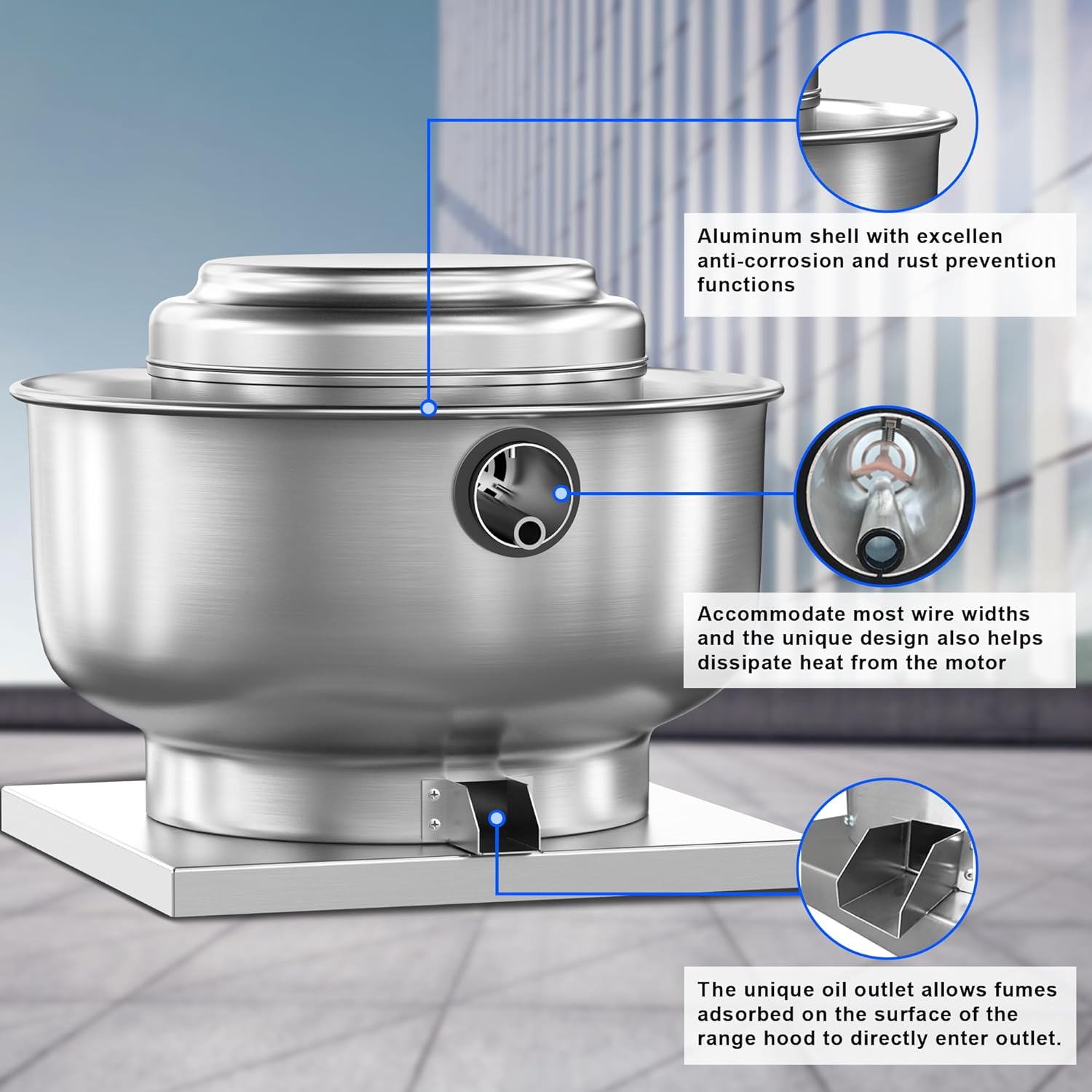 Aluminum shell with excellen anti-corrosion and rust prevention functions

Accommodate most wire widths and the unique design also helps dissipate heat from the motor

The unique oil outlet allows fumes adsorbed on the surface of the range hood to directly enter outlet.